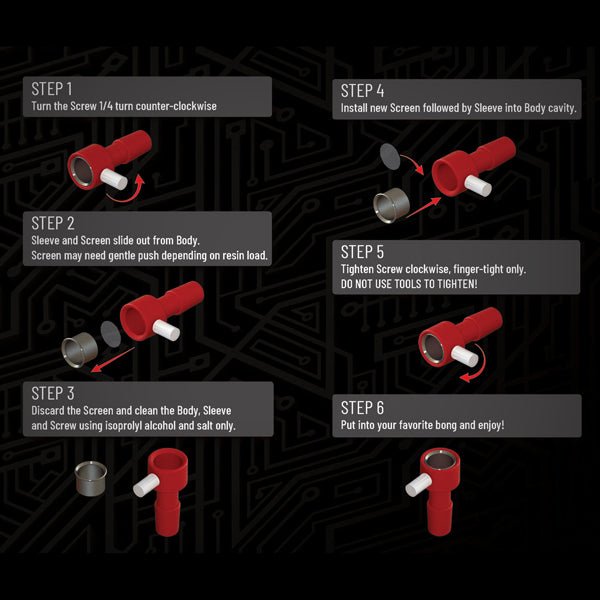 STEP 1
Turn the Screw 1/4 turn counter-clockwise

STEP 2
Sleeve and Screen slide out from Body.
Screen may need gentle push depending on resin load.

STEP 3
Discard the Screen and clean the Body, Sleeve and Screw using isoprolyl alcohol and salt only.

STEP 4
Install new Screen followed by Sleeve into Body cavity.

STEP 5
Tighten Screw clockwise, finger-tight only.
DO NOT USE TOOLS TO TIGHTEN!

STEP 6
Put into your favorite bong and enjoy!